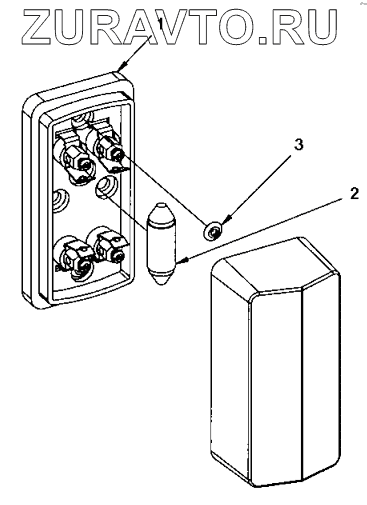 ZURAVTO.RU
1
3
2