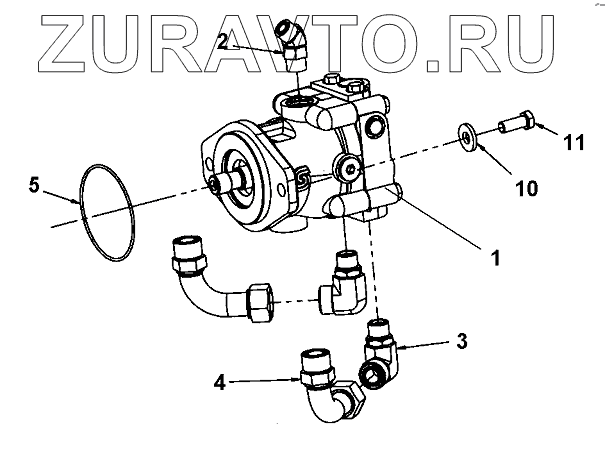 ZURAVTO.RU

2

11

10

5

1

3

4