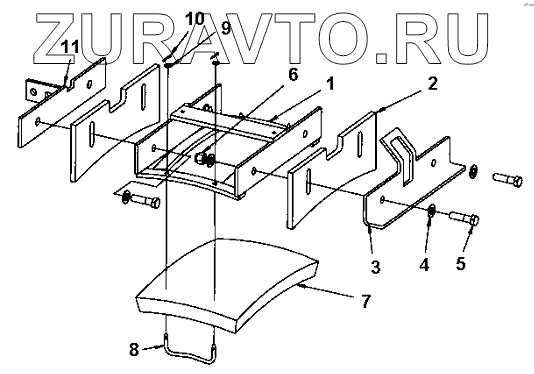 ZURAVTO.RU

10
9
11
6
1
2
3
4
5
7
8