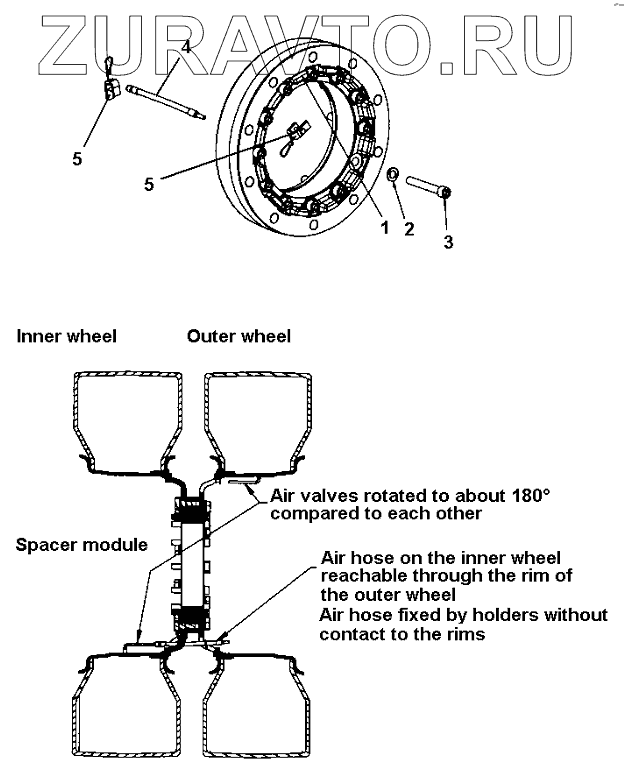 ZURAVTO.RU

4

5

5

1 2

3

Inner wheel Outer wheel

Air valves rotated to about 180° compared to each other

Spacer module

Air hose on the inner wheel reachable through the rim of the outer wheel
Air hose fixed by holders without contact to the rims