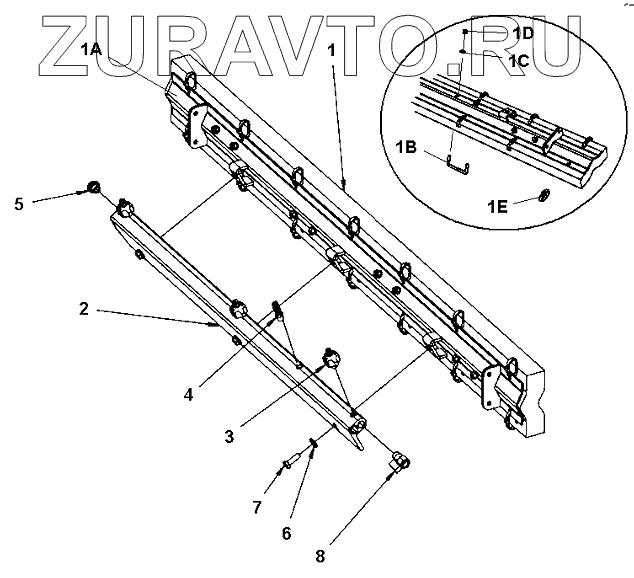 ZURAVTO.RU

1A
1
1D
1C
1B
1E
5
2
4
3
7
6
8