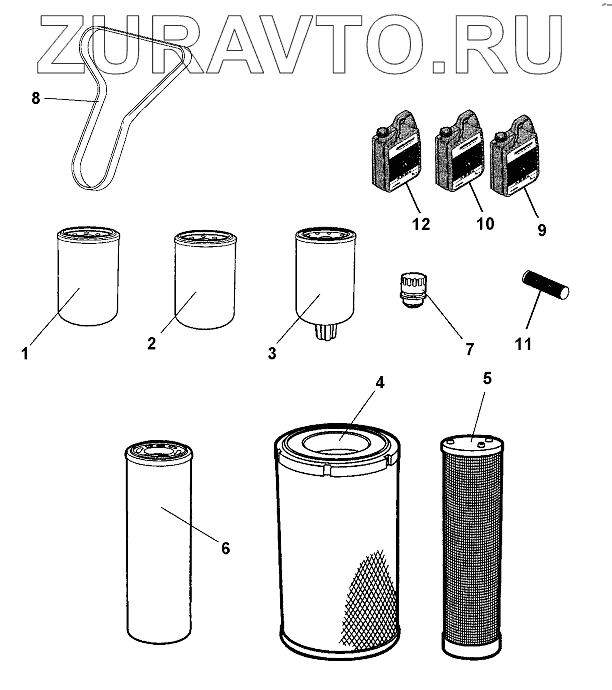 ZURAVTO.RU

8

12 10 9

1 2 3 7 11

4 5

6