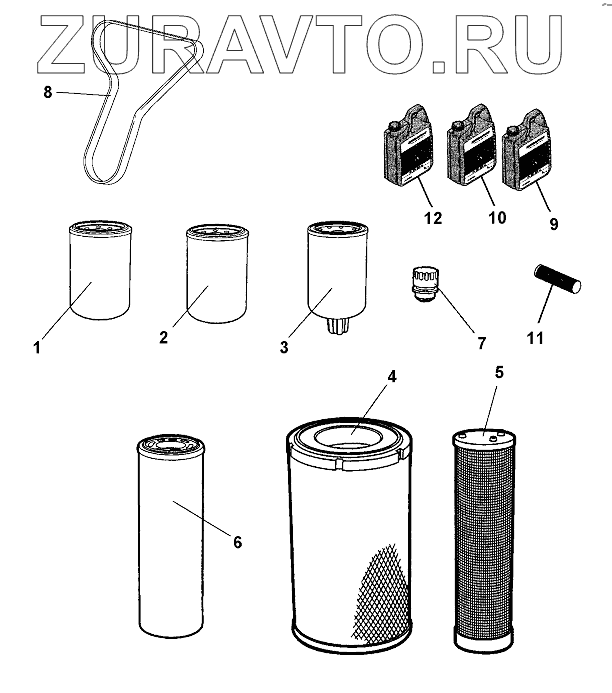 ZURAVTO.RU

8

12 10 9

1 2 3 7 11

4 5

6