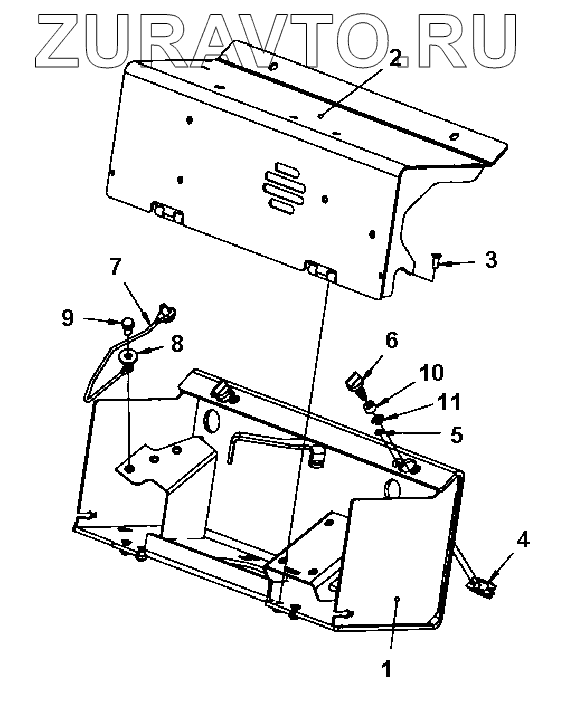 ZURAVTO.RU

2
3
7
9
8
6
10
11
5
4
1