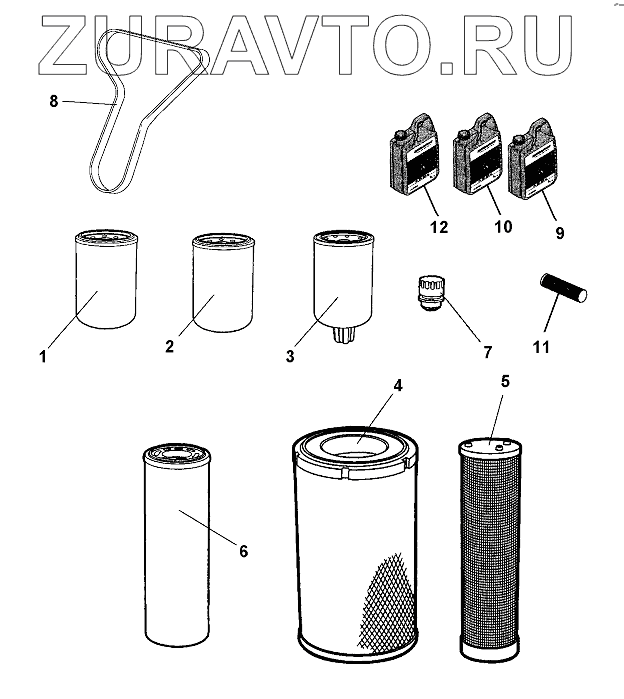 ZURAVTO.RU

8

12 10 9

1 2 3 7 11

4 5

6