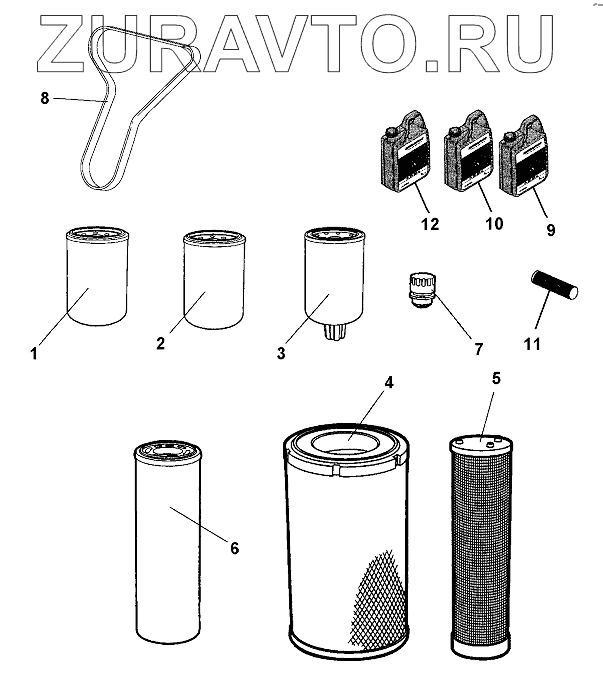 ZURAVTO.RU

8

12
10
9

1
2
3
7
11

4
5

6