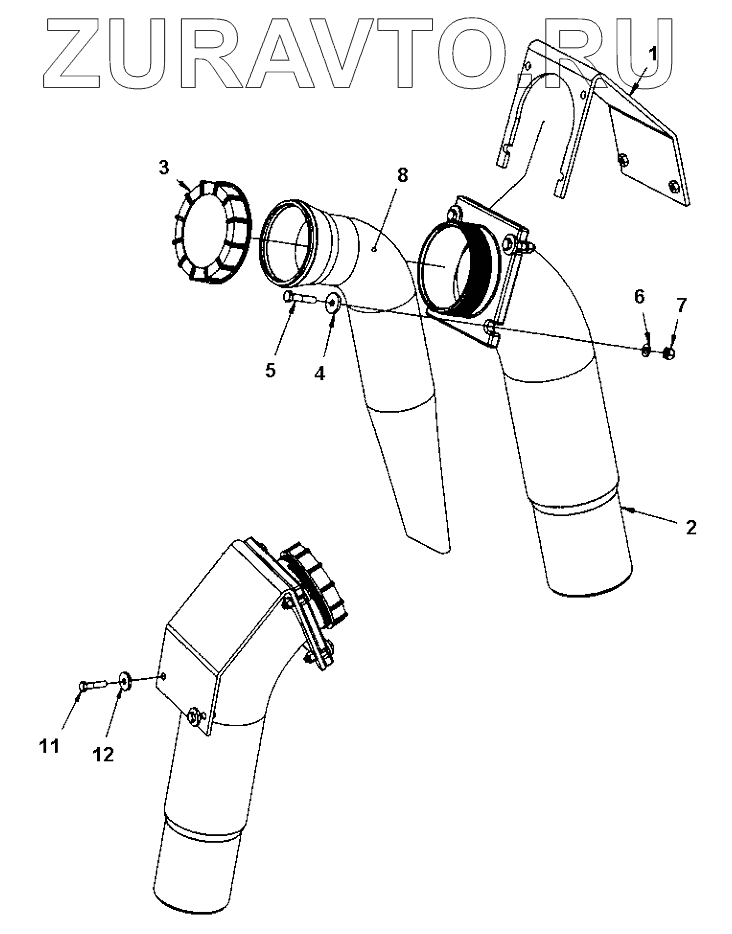 ZURAVTO.RU

1
3
8
6
7
5
4
2
11
12