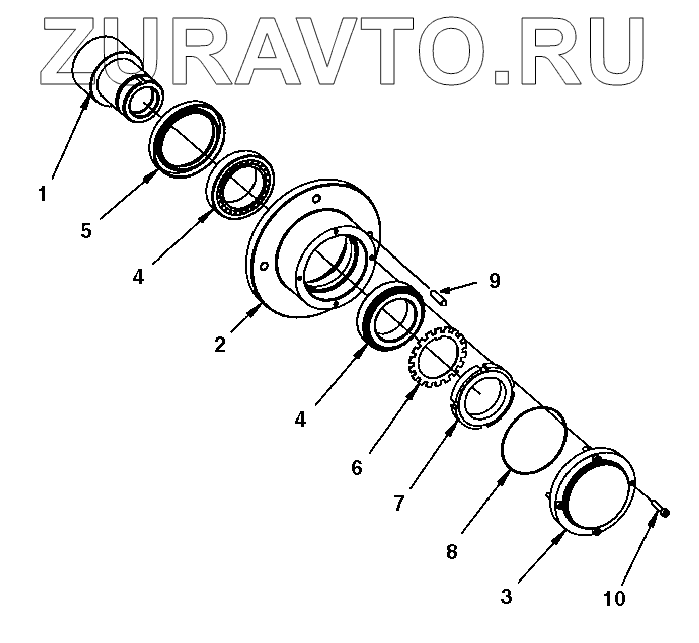 ZURAVTO.RU

1
5
4
9
2
4
6
7
8
3
10