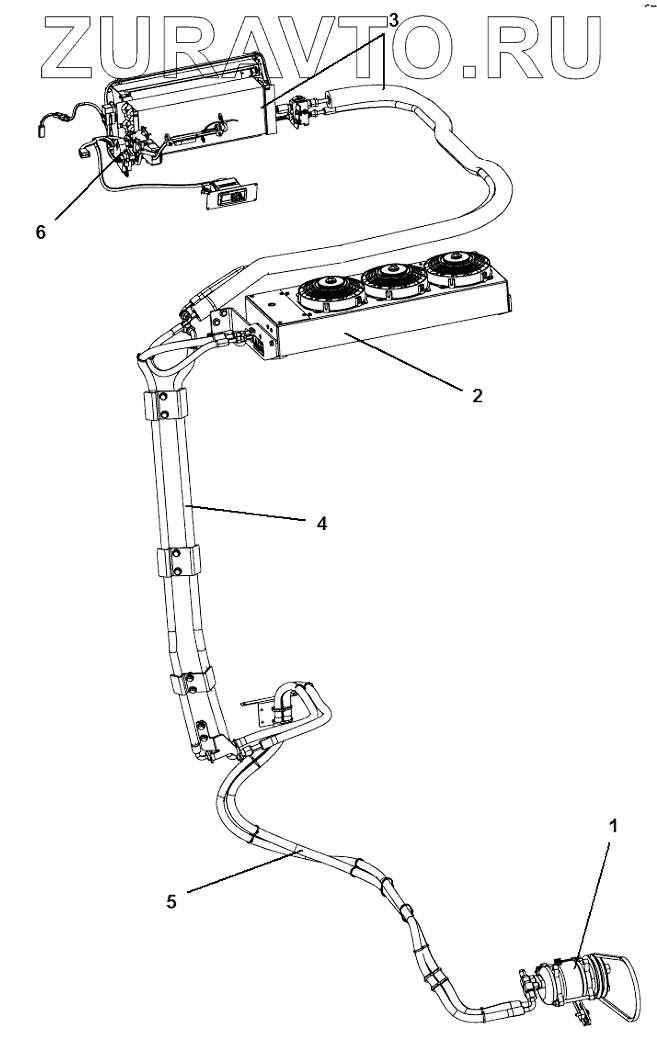 ZURAVTO.RU

3

6

2

4

5

1