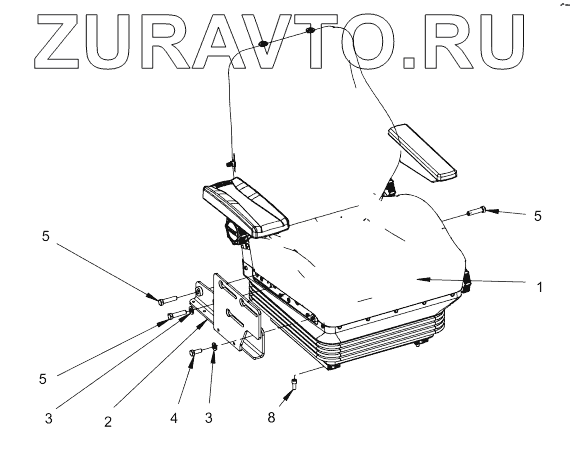 ZURAVTO.RU

5

5

1

5

3

2

4

3

8