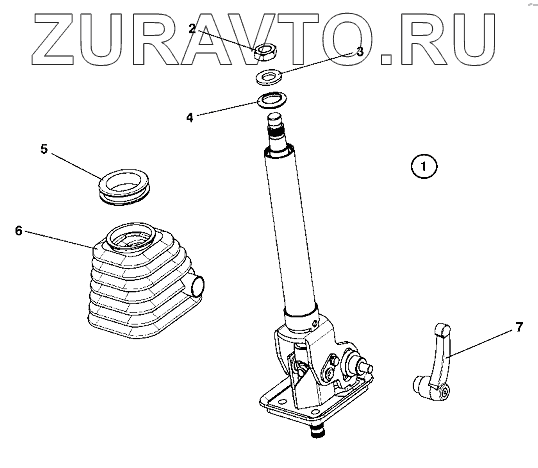 ZURAVTO.RU
2
3
4
5
1
6
7