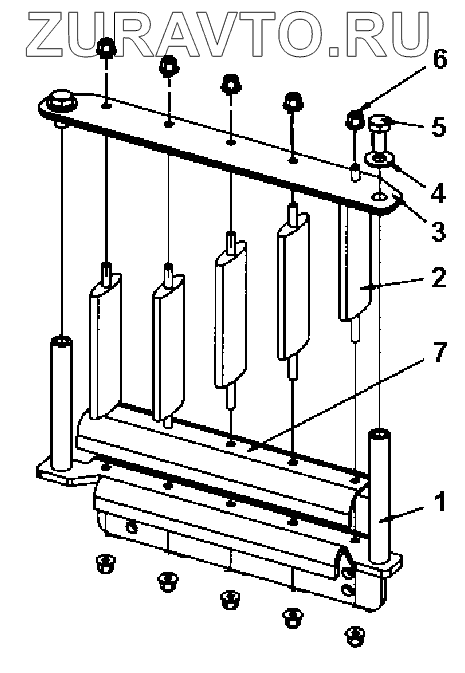 ZURAVTO.RU

6
5
4
3
2
7
1