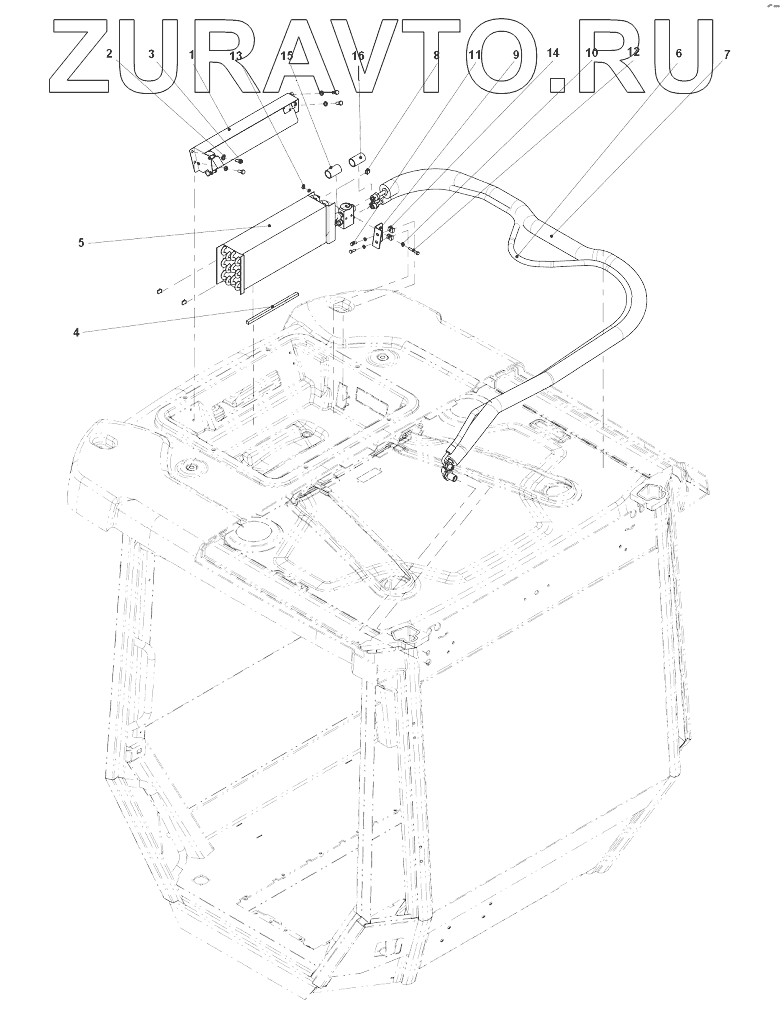 ZURAVTO.RU

2 3 1 13 15 16 8 11 9 14 10 12 6 7

5

4