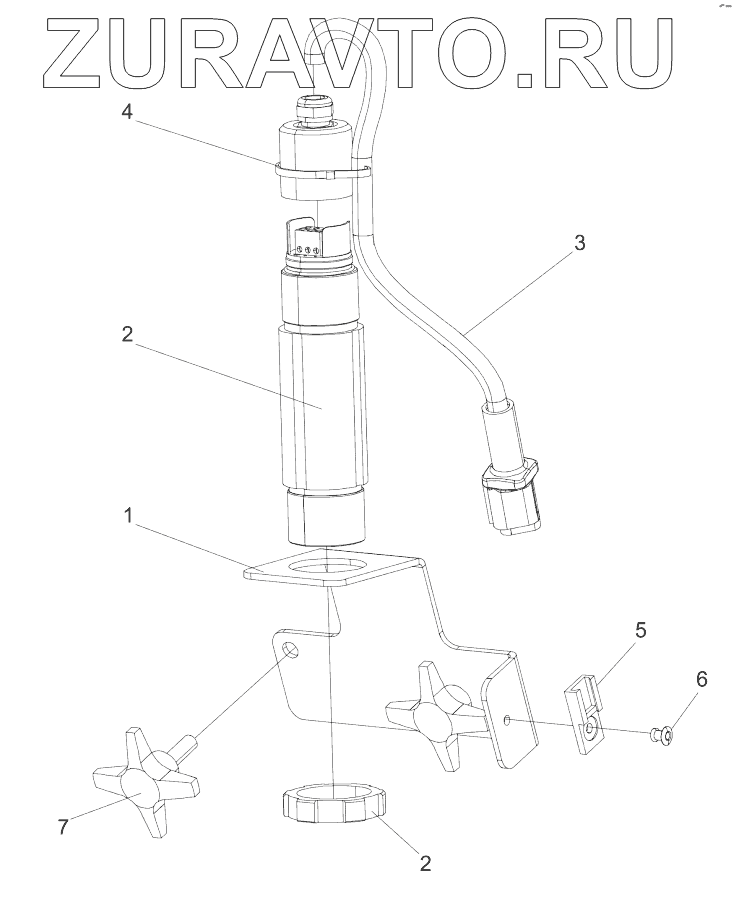 ZURAVTO.RU

4

3

2

1

5

6

7

2