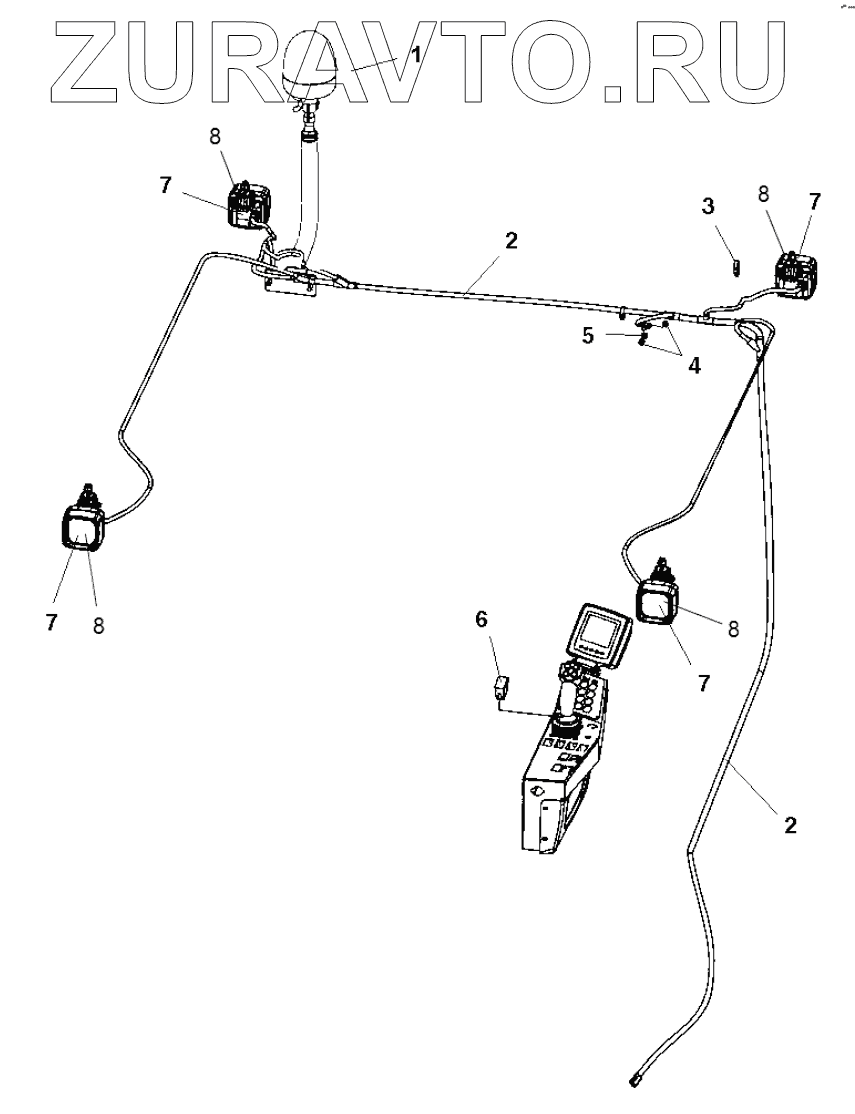 ZURAVTO.RU

1
8
7
2
3
8
7
5
4
7
8
6
8
7
2