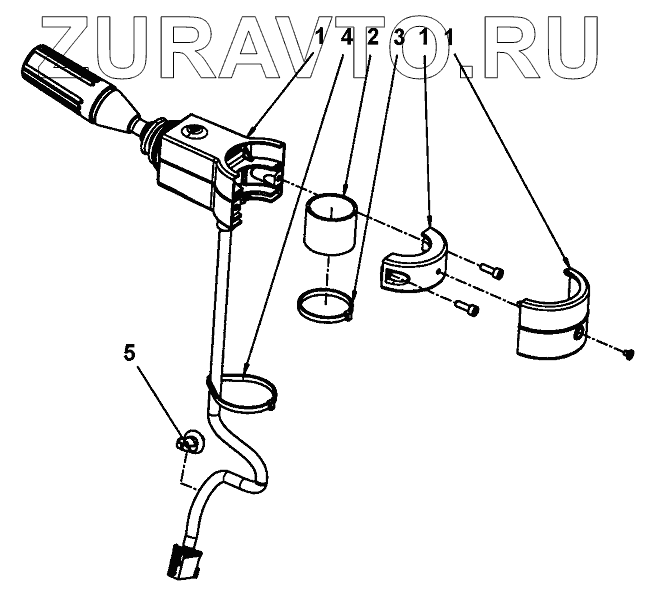 ZURAVTO.RU
1 4 2 3 1 1
5