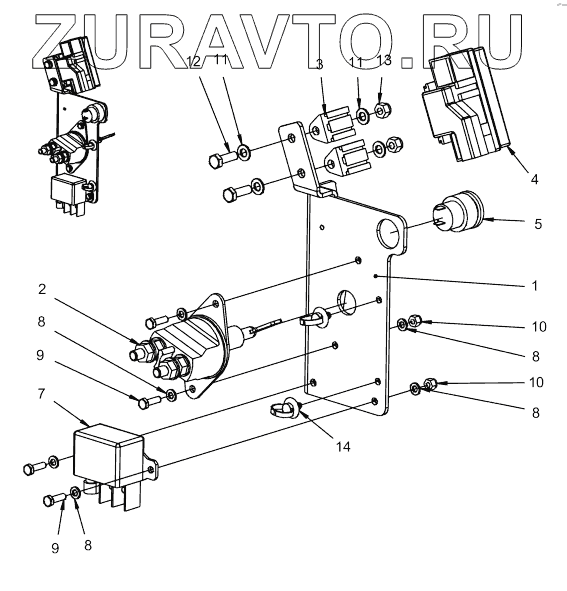 ZURAVTO.RU

12
11
3
11
13
4
5
1
2
8
9
10
8
10
8
7
14
9
8