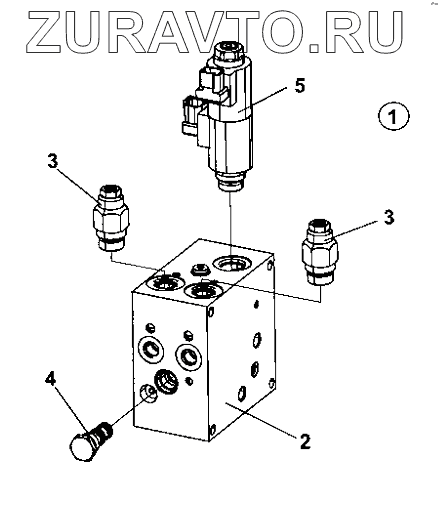 ZURAVTO.RU

5

1

3

3

4

2