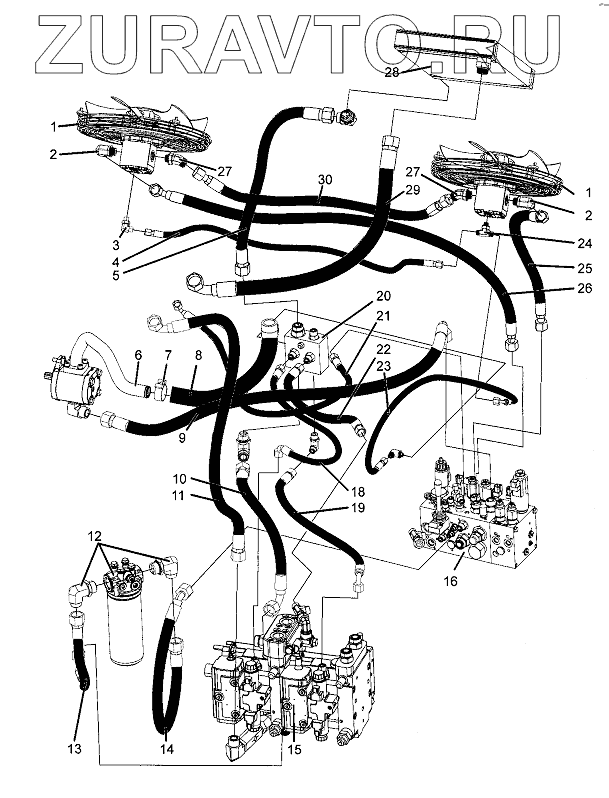 ZURAVTO.RU

28
1
2
27
30
29
27
1
2
3
4
5
24
25
26
20
21
22
23
6
7
8
9
10
11
18
19
12
16
13
14
15