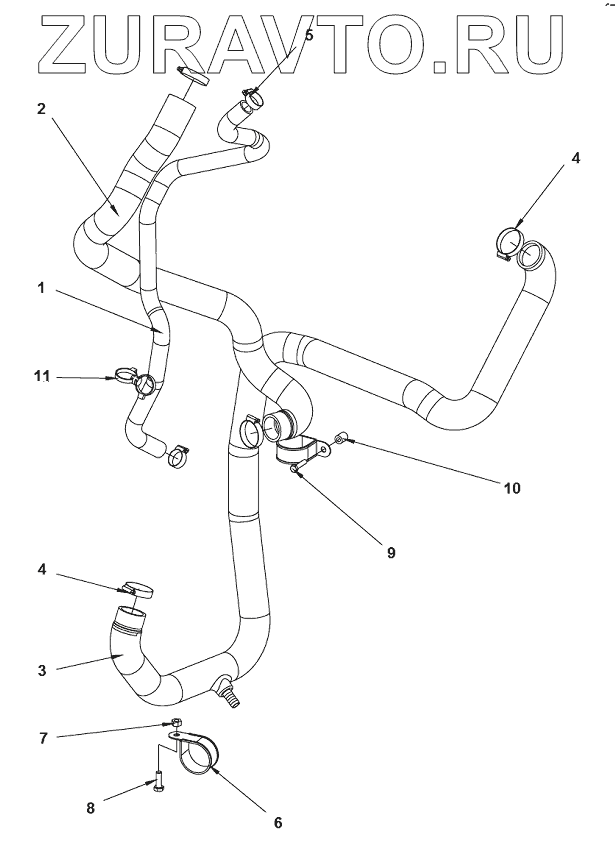 ZURAVTO.RU

5
2
4
1
11
10
9
4
3
7
8
6