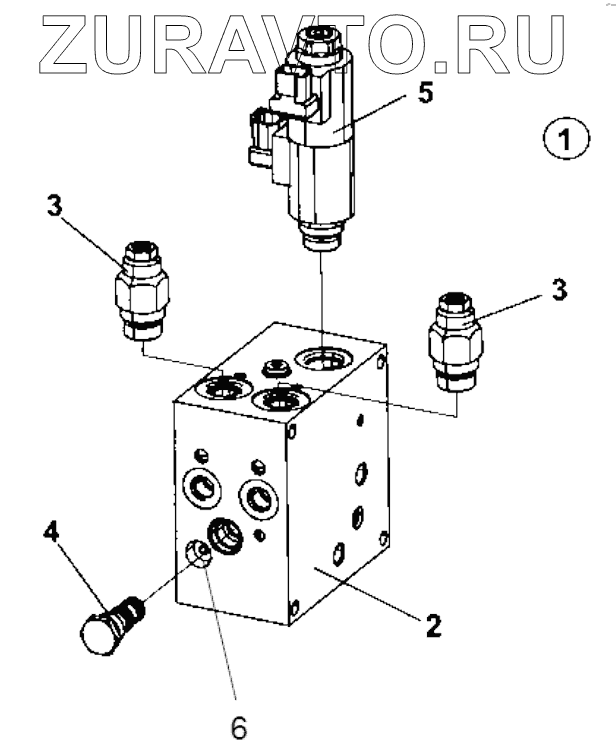 ZURAVTO.RU

5

1

3

3

4

2

6