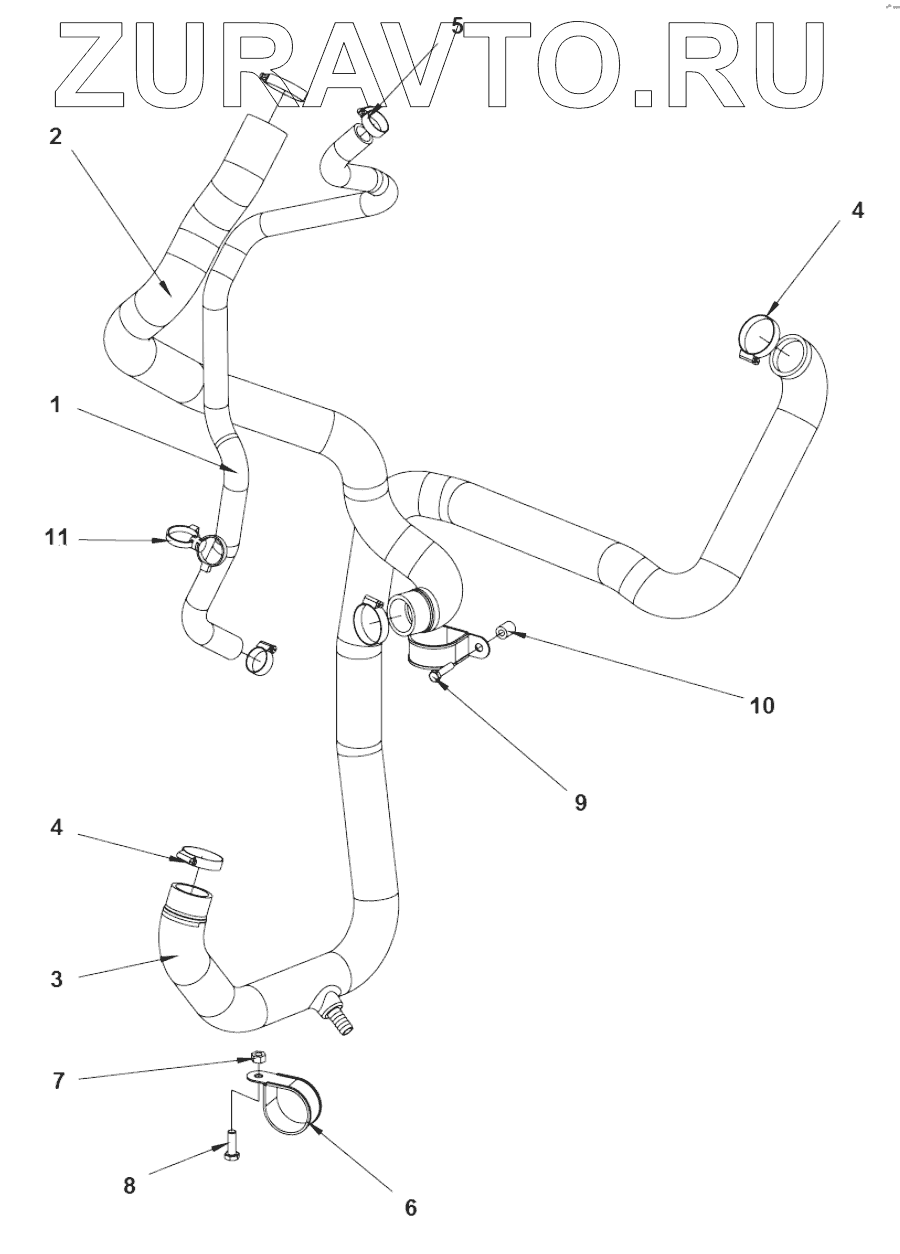 ZURAVTO.RU

5
2
4
1
11
10
9
4
3
7
8
6