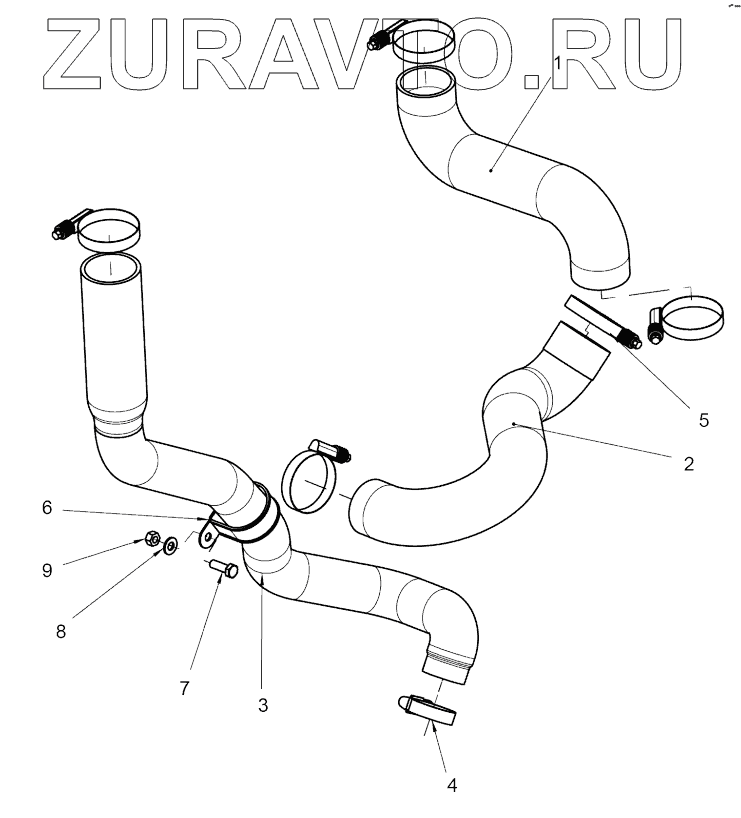 ZURAVTO.RU

1

5

2

6

9

8

7

3

4