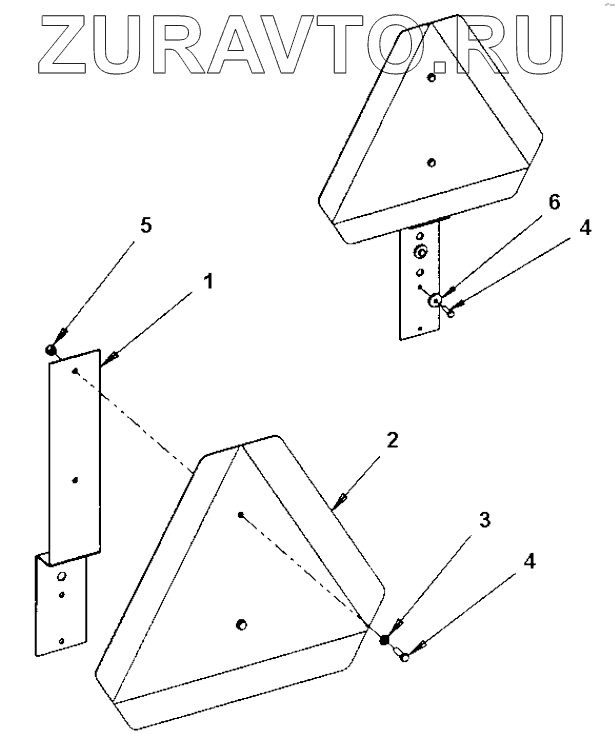 ZURAVTO.RU

6
4
5
1
2
3
4