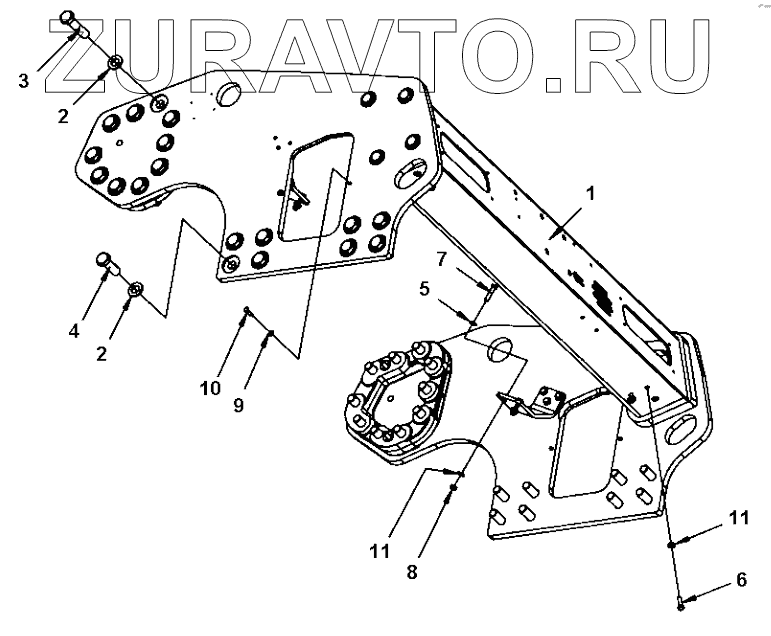 ZURAVTO.RU

3
2
1
7
5
4
2
10
9
11
8
11
6