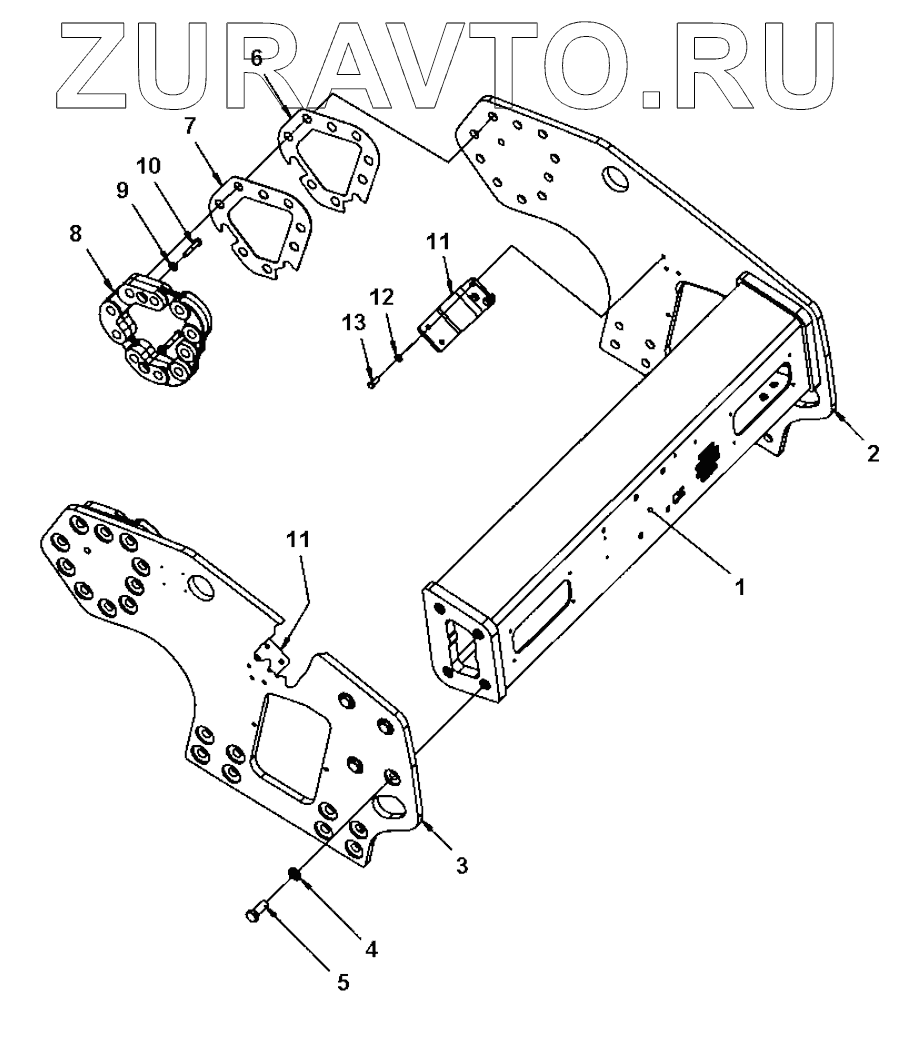 ZURAVTO.RU

6
7
10
9
8
11
12
13
2
1
11
3
4
5