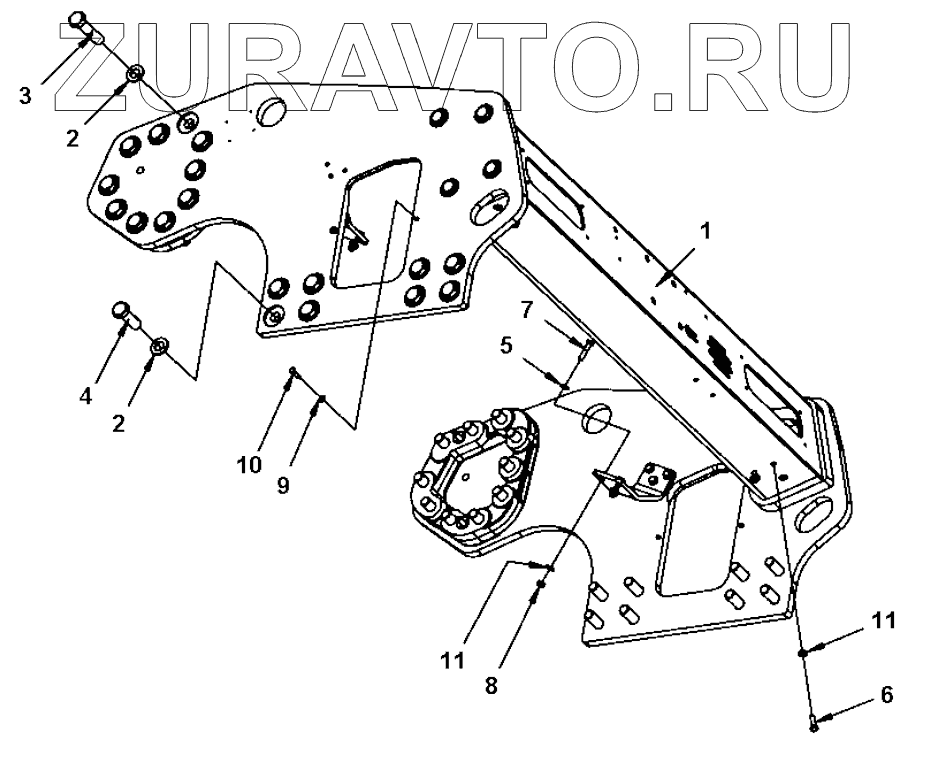 ZURAVTO.RU

3
2
1
7
5
4
2
10
9
11
8
11
6