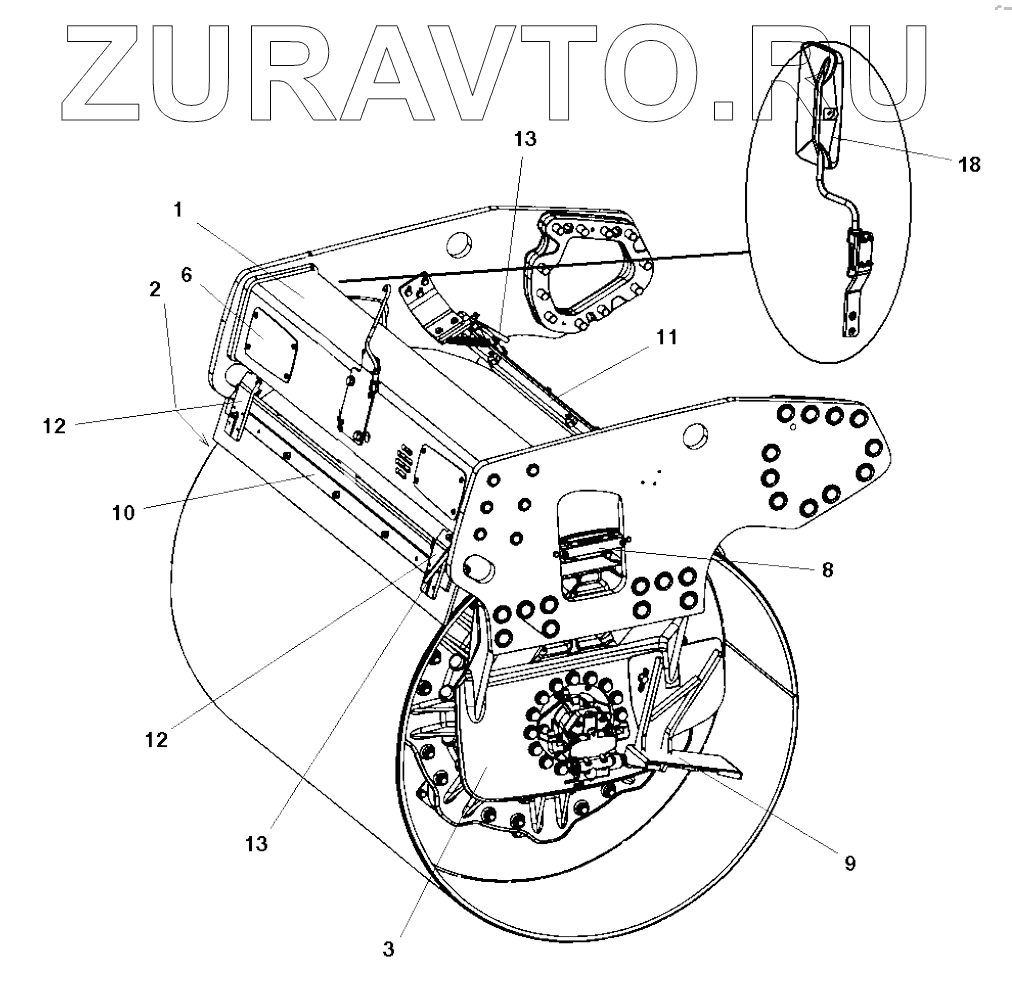 ZURAVTO.RU

13
18
1
6
2
11
12
10
8
12
13
9
3