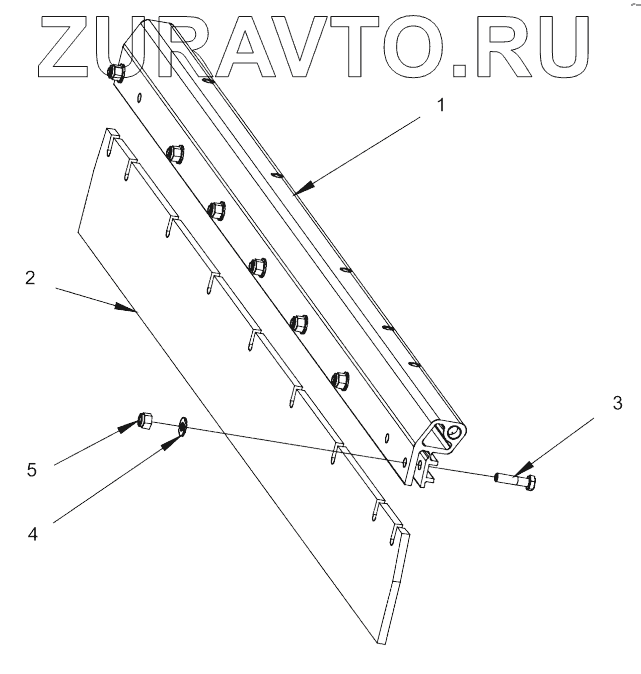 ZURAVTO.RU

1

2

3

5

4