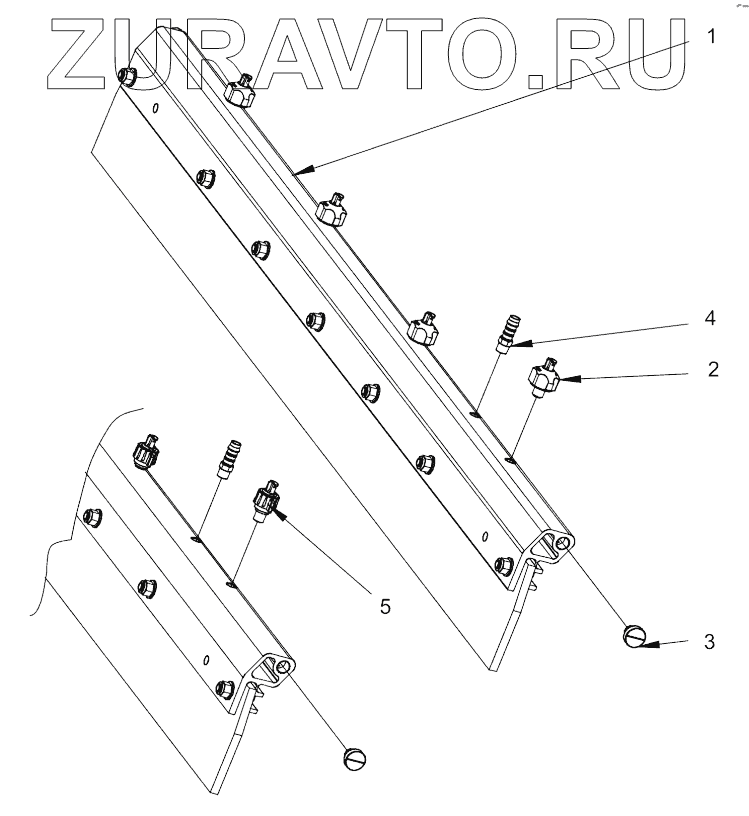 ZURAVTO.RU

1

4

2

5

3