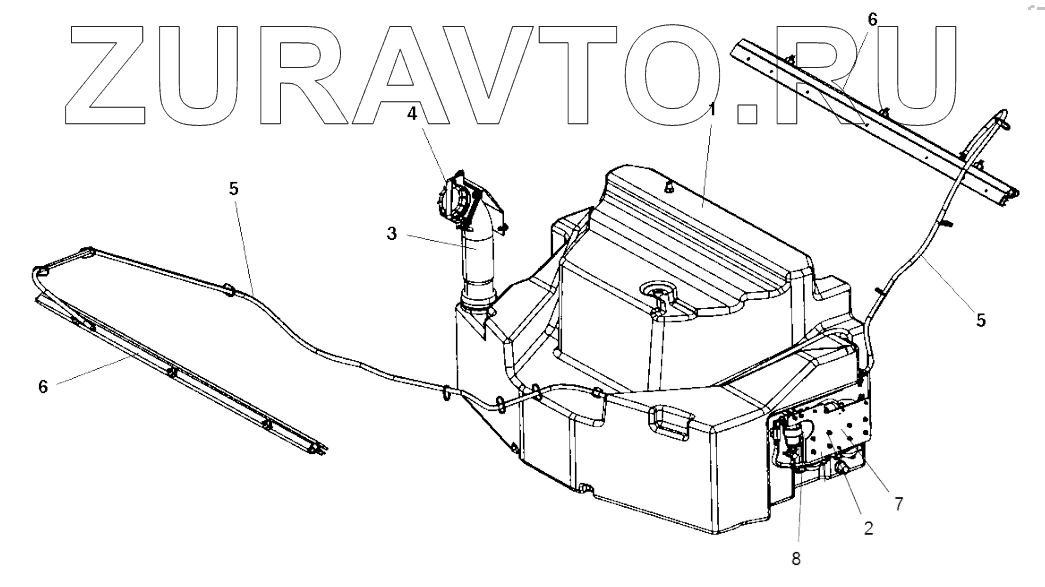 ZURAVTO.RU
6
4
1
5
3
5
6
7
2
8