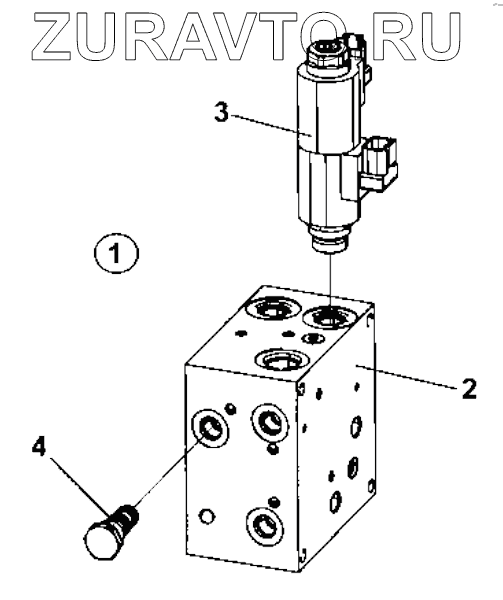 ZURAVTO.RU

3

1

2

4