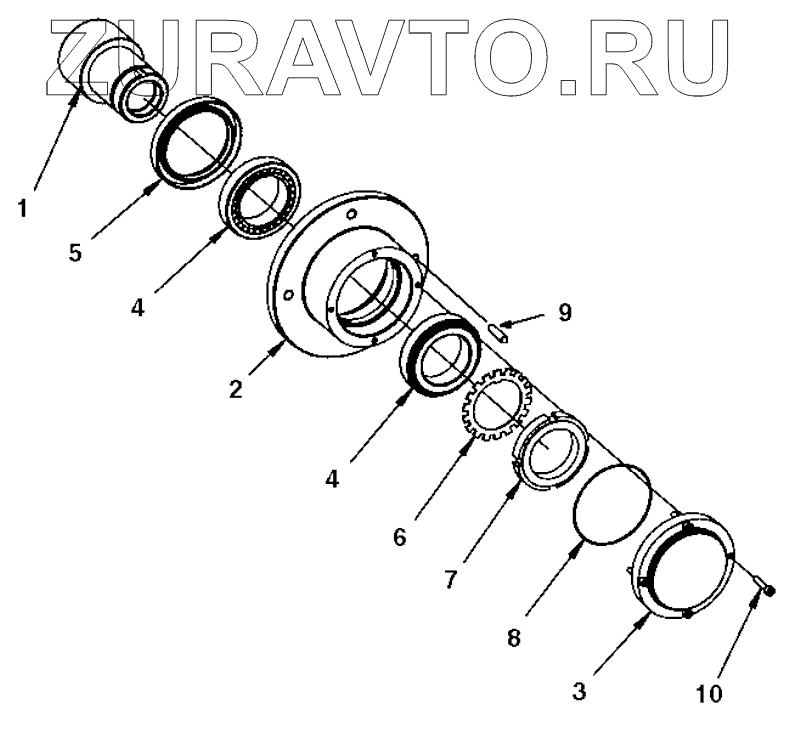 ZURAVTO.RU

1
5
4
9
2
4
6
7
8
3
10