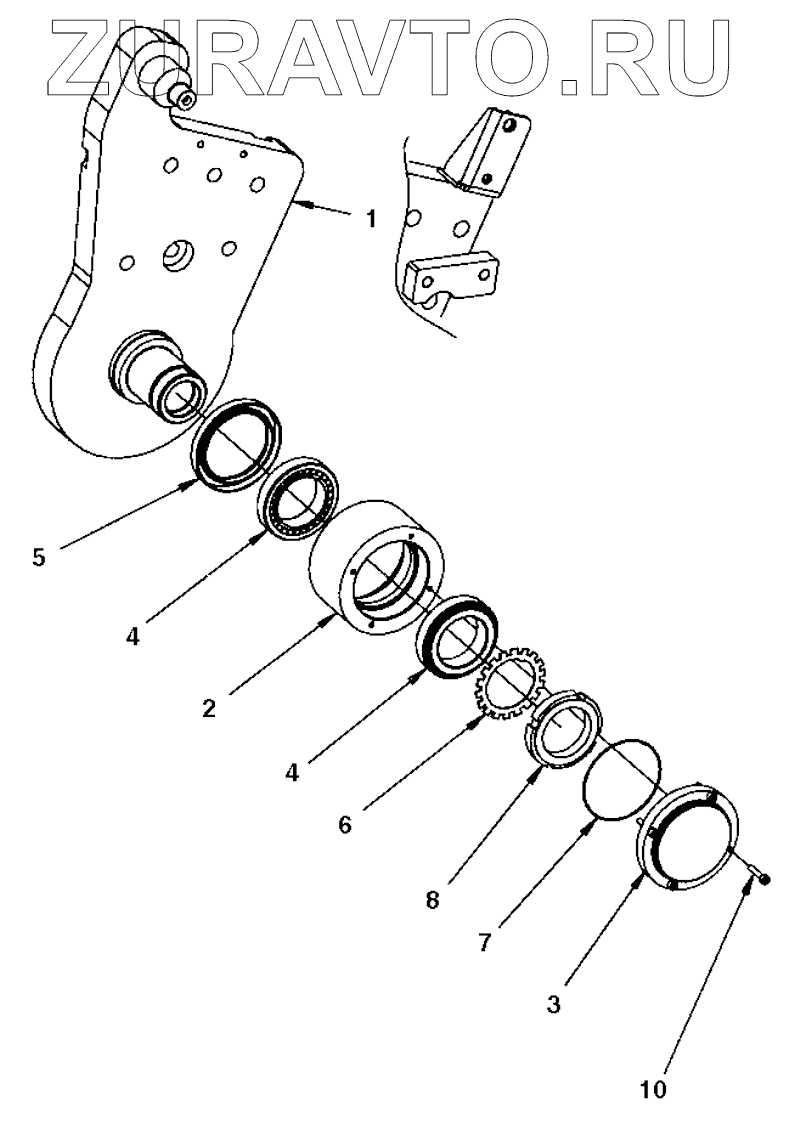 ZURAVTO.RU

1

5

4

2

4

6

8

7

3

10