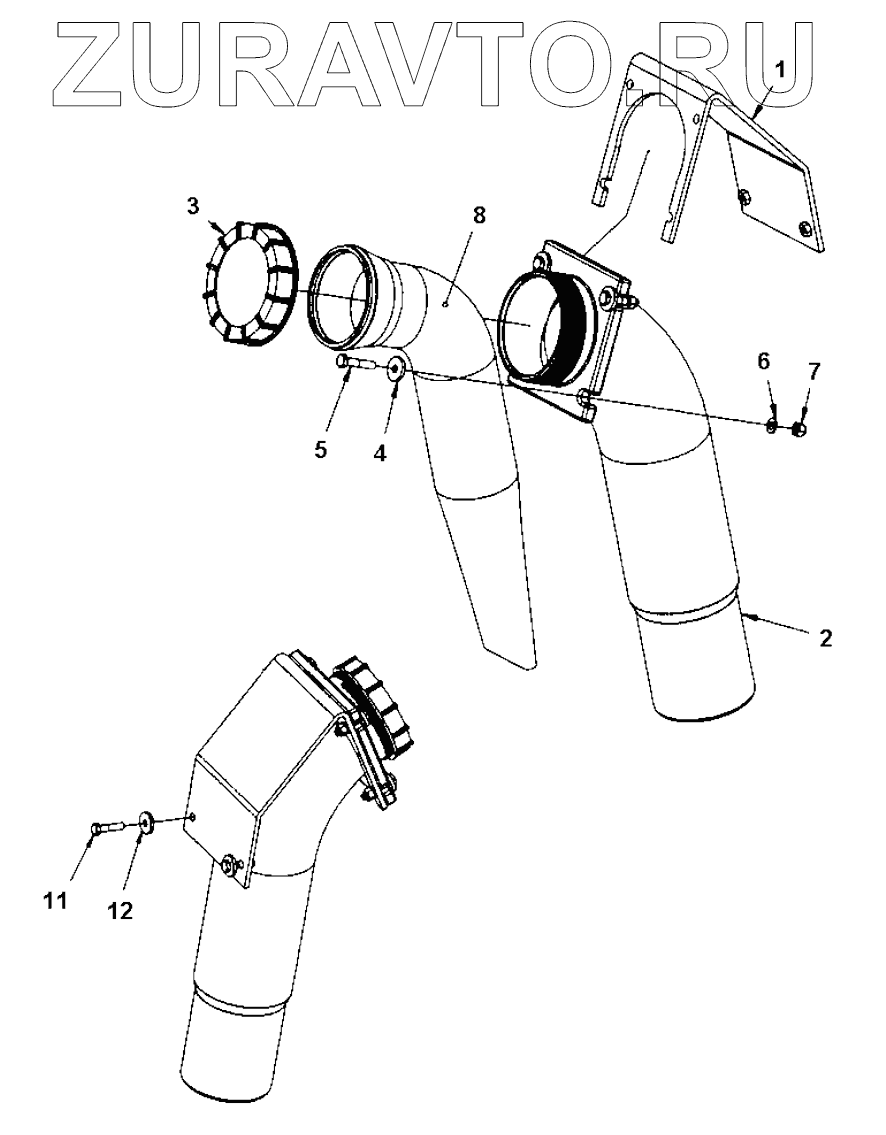 ZURAVTO.RU

1
3
8
6
7
5
4
2
11
12