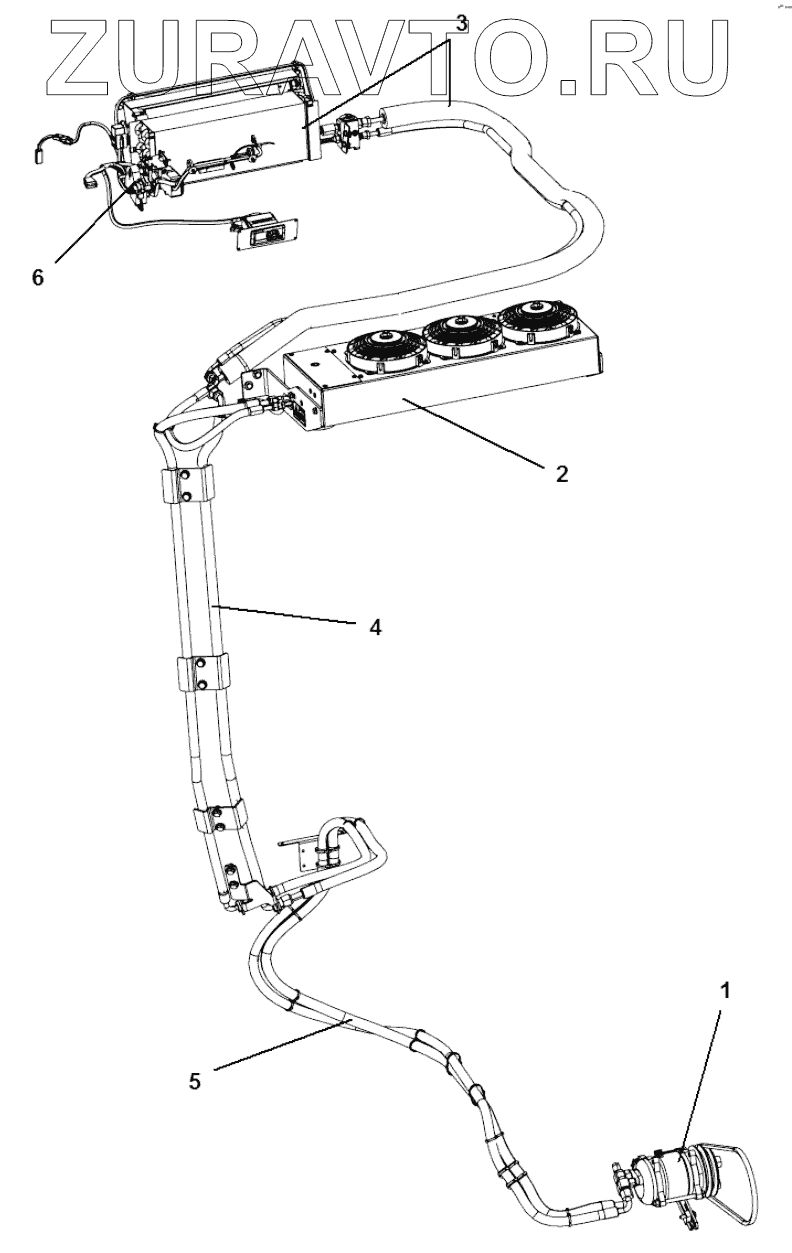 ZURAVTO.RU

3

6

2

4

1

5