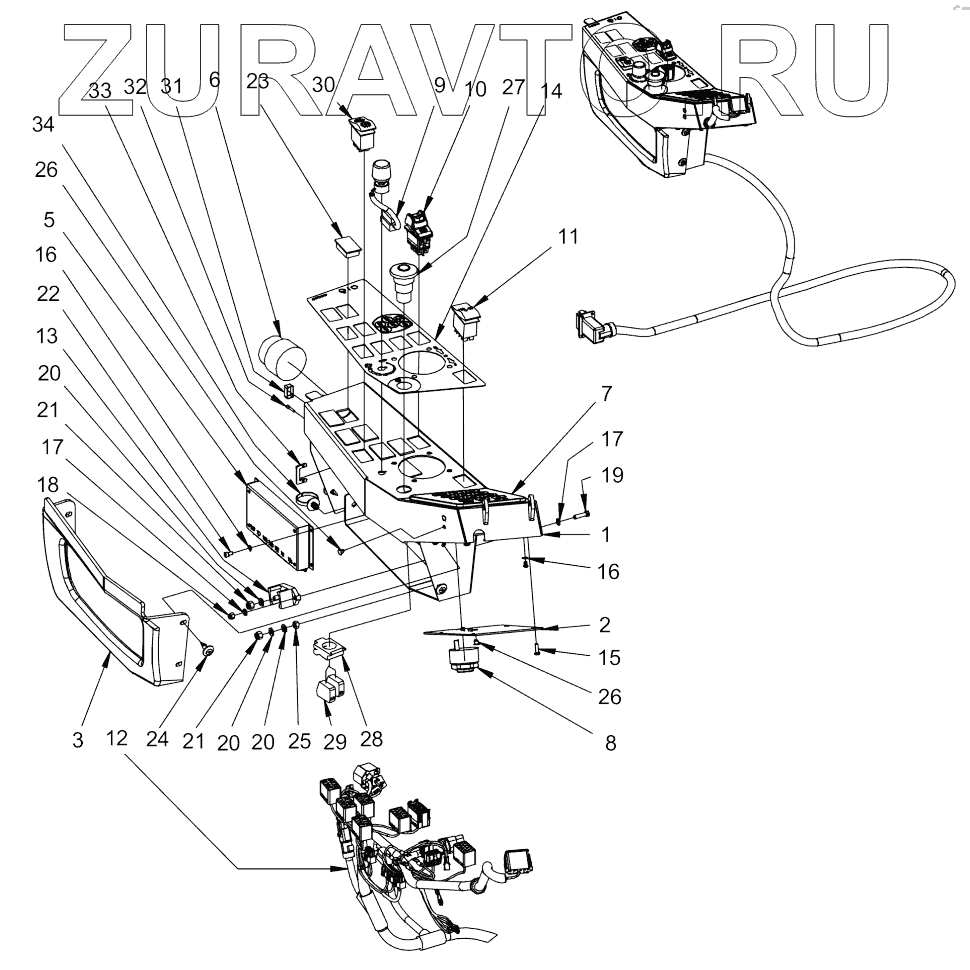 ZURAVTO.RU

33 32 31 6 23 30 9 10 27 14

34

26

5

16

22

13

20

21

17

18

11

7

17

19

1

16

2

15

26

8

3 12 24 21 20 20 25 29 28