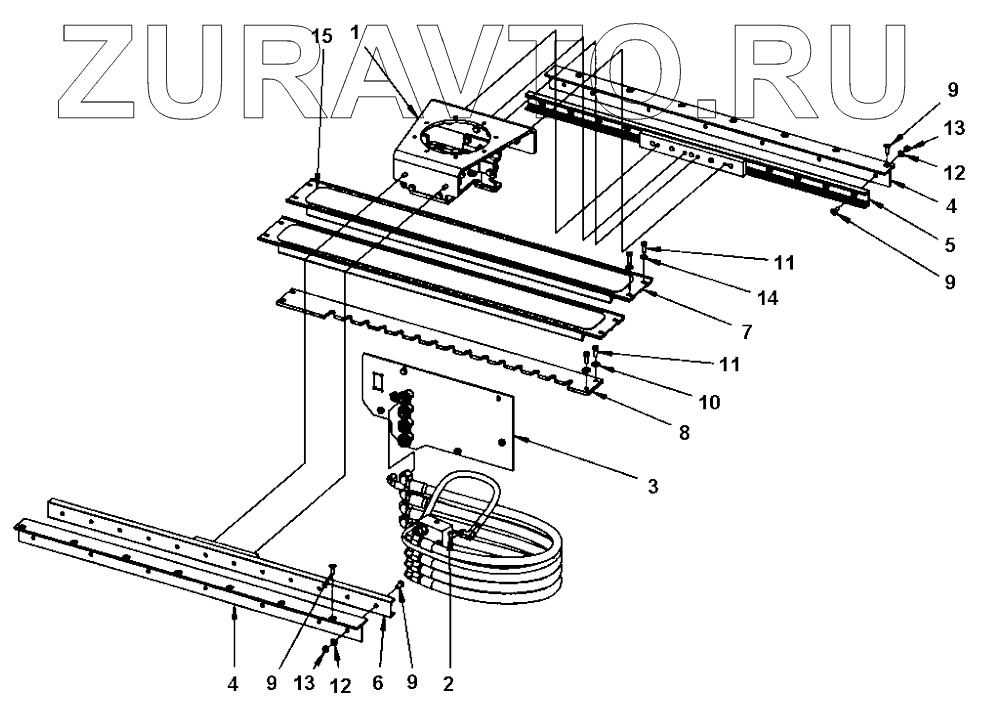 ZURAVTO.RU

15
1
9
13
12
4
5
9
11
14
7
11
10
8
3
4
9
13
12
6
9
2