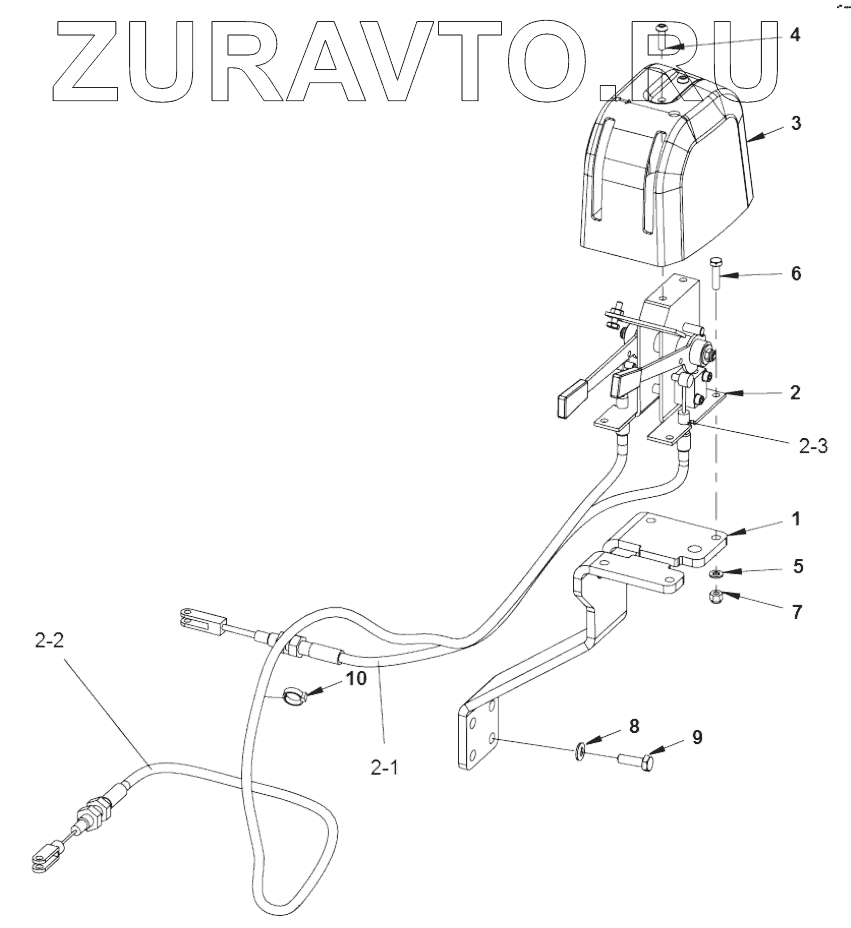 ZURAVTO.RU

4
3
6
2
2-3
1
5
7
2-2
10
2-1
8
9