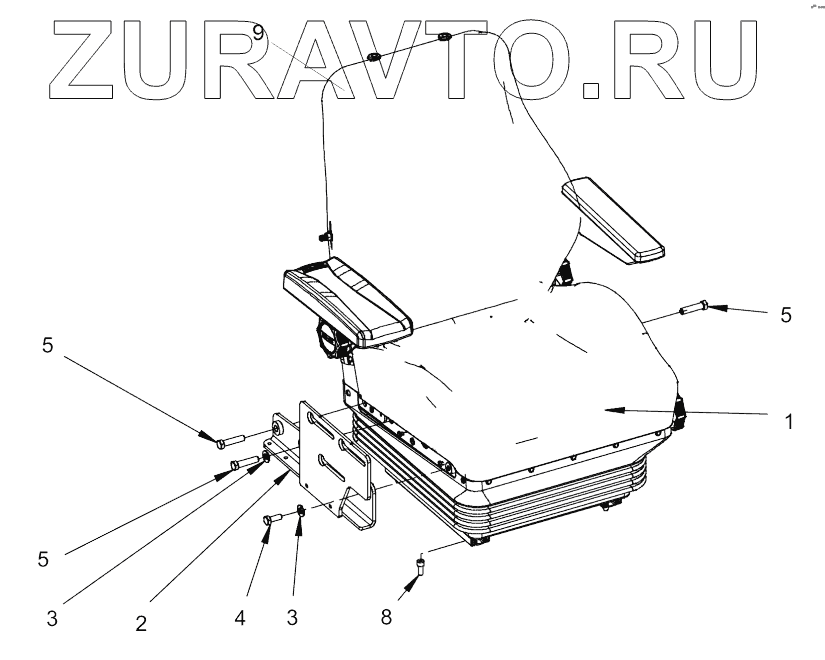 ZURAVTO.RU

9

5

5

1

5

3

2

4

3

8