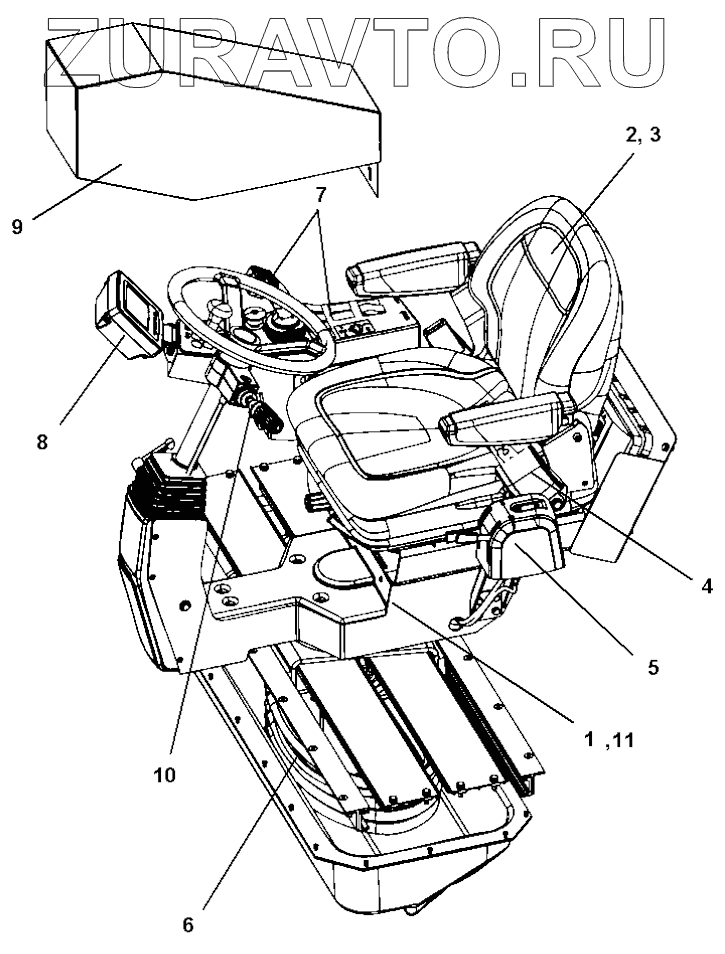 ZURAVTO.RU

2, 3

9

7

8

4

5

1 ,11

10

6