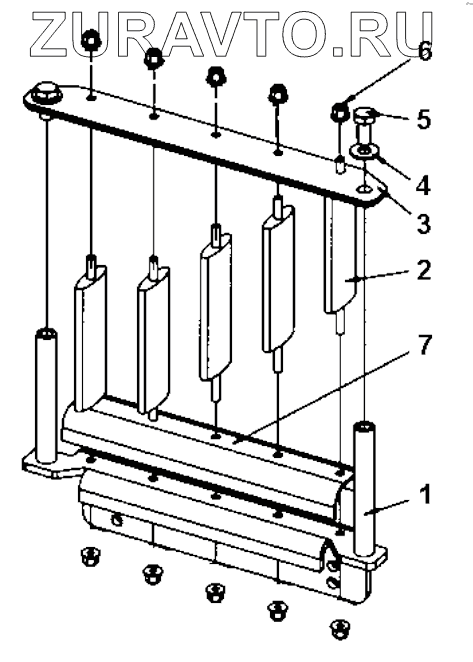 ZURAVTO.RU

6
5
4
3
2
7
1