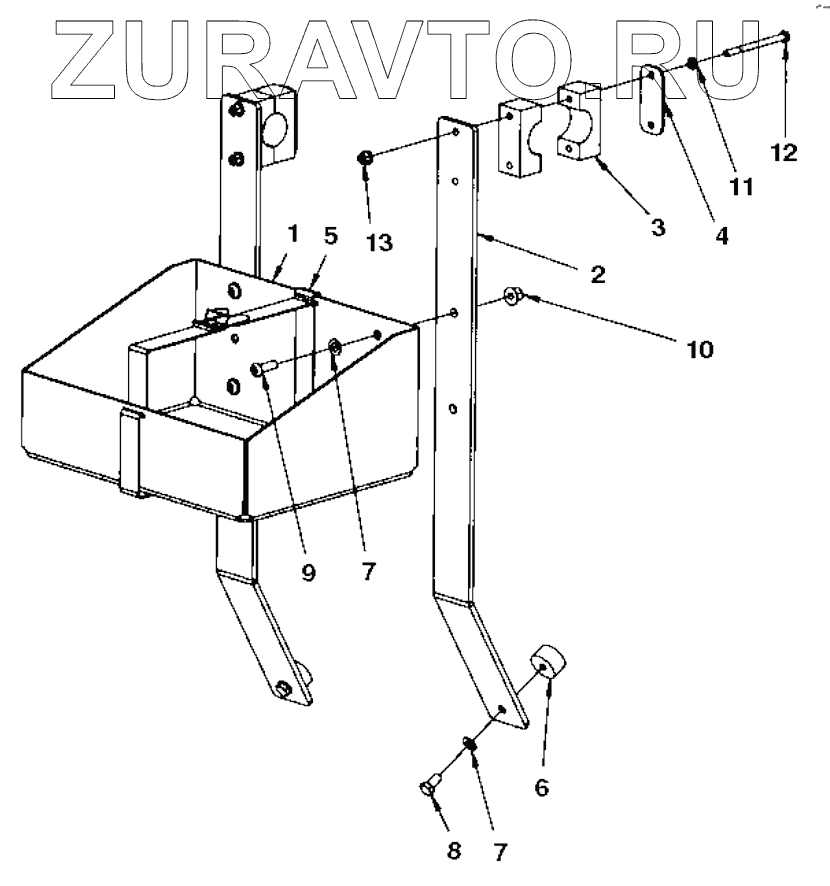 ZURAVTO.RU

12
11
4
3
13
1
5
2
10
9
7
6
8
7