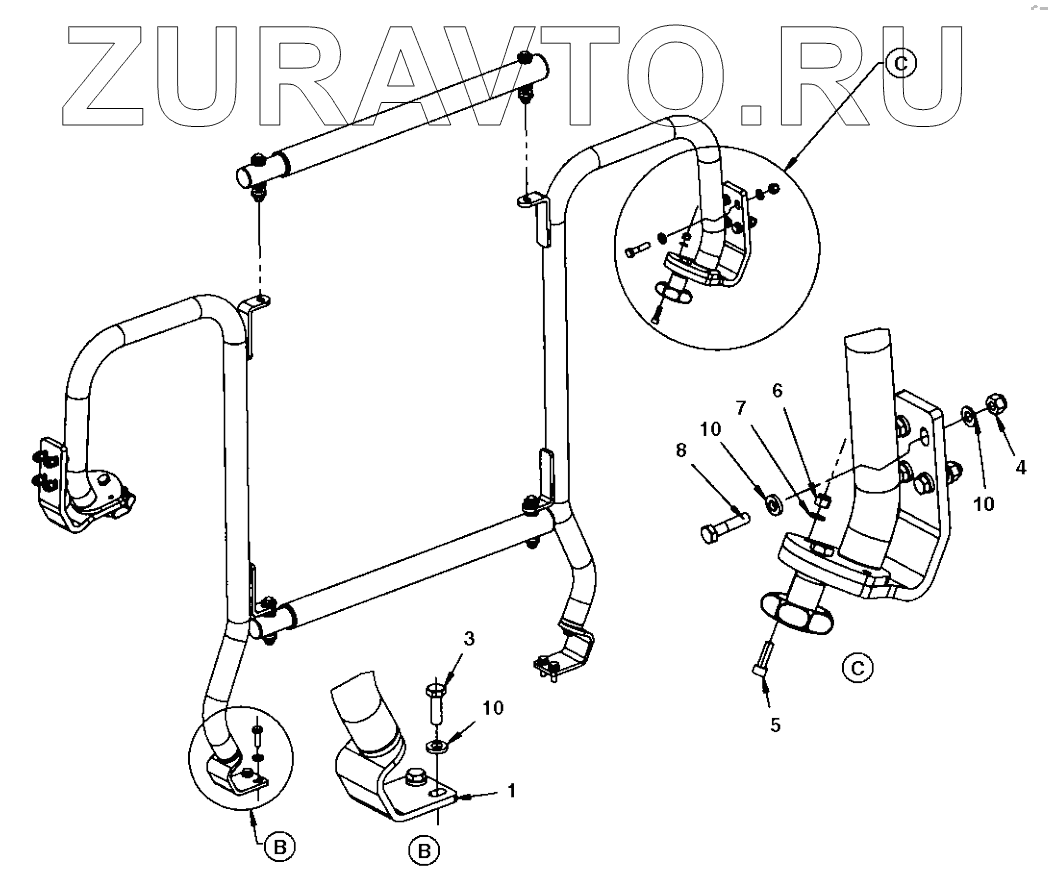 ZURAVTO.RU

C

8
10
7
6
10
4

C

5

3
10
1

B

B