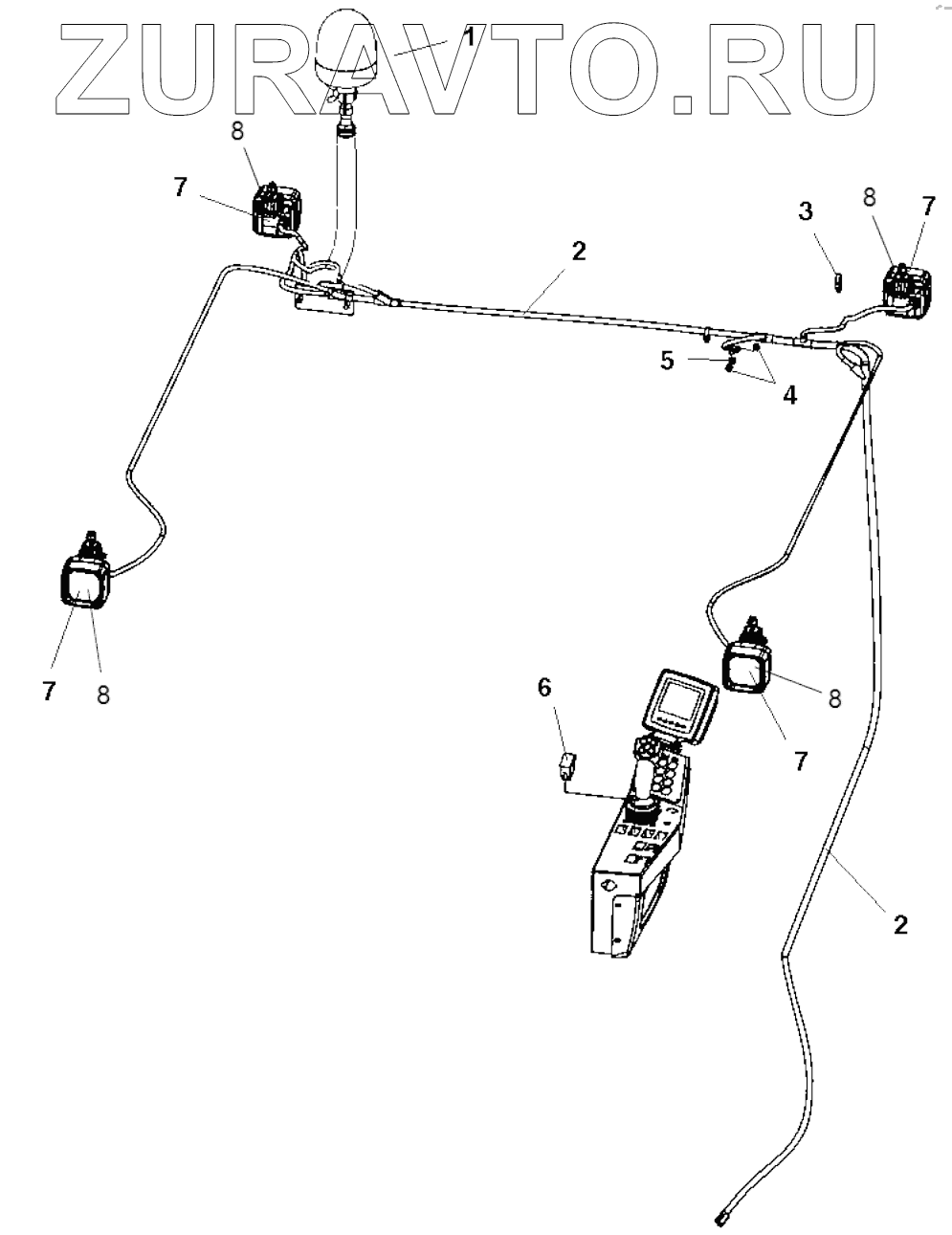 ZURAVTO.RU

1
8
7
2
3
8
7
5
4
7
8
6
8
7
2