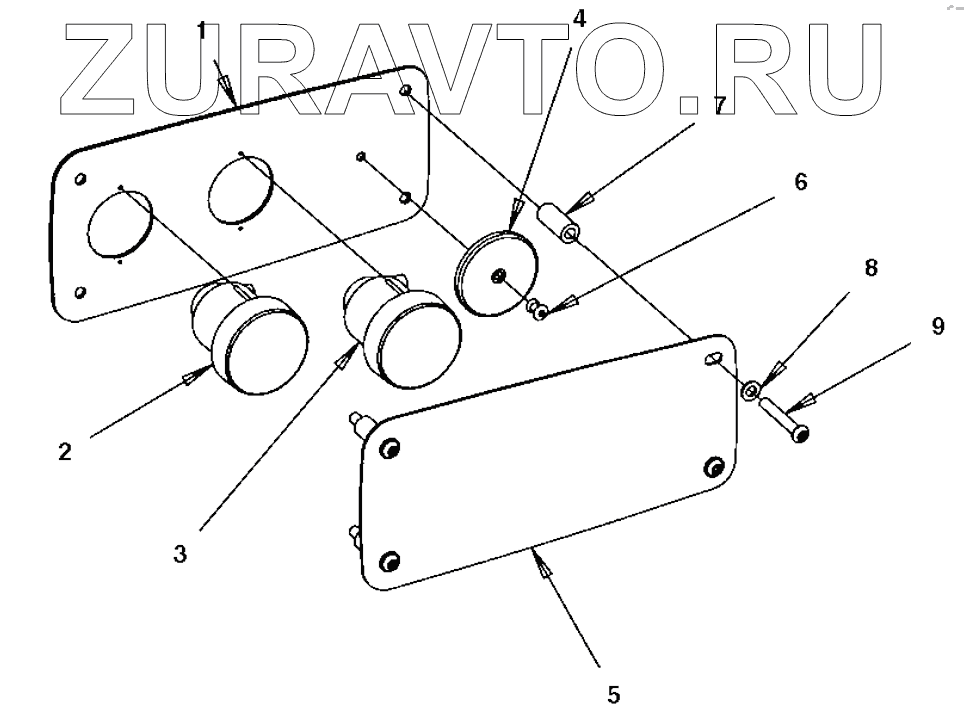 ZURAVTO.RU

1
4
7
6
8
9
2
3
5